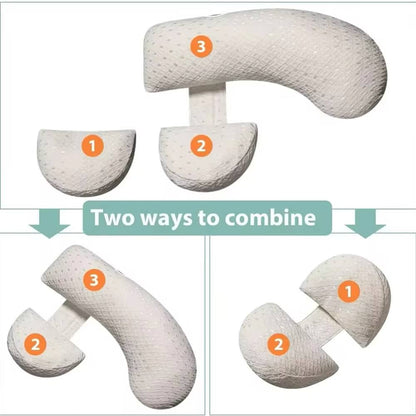 3

1

2

Two ways to combine

3

2

1

2